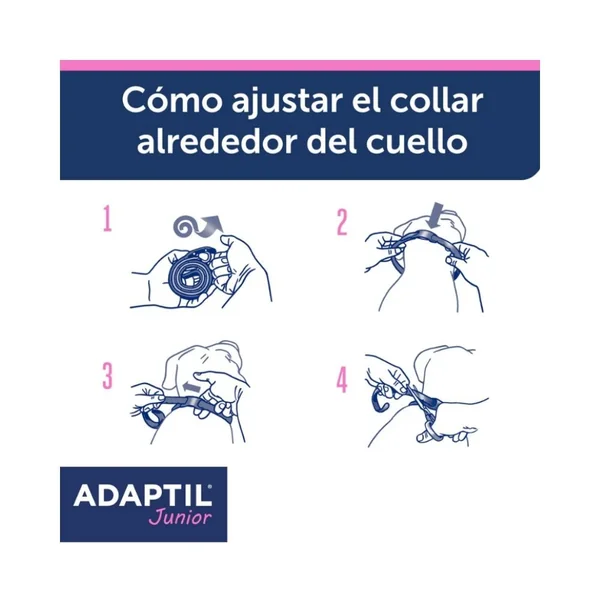 Cómo ajustar el collar alrededor del cuello

1

2

3

4

ADAPTIL®
Junior